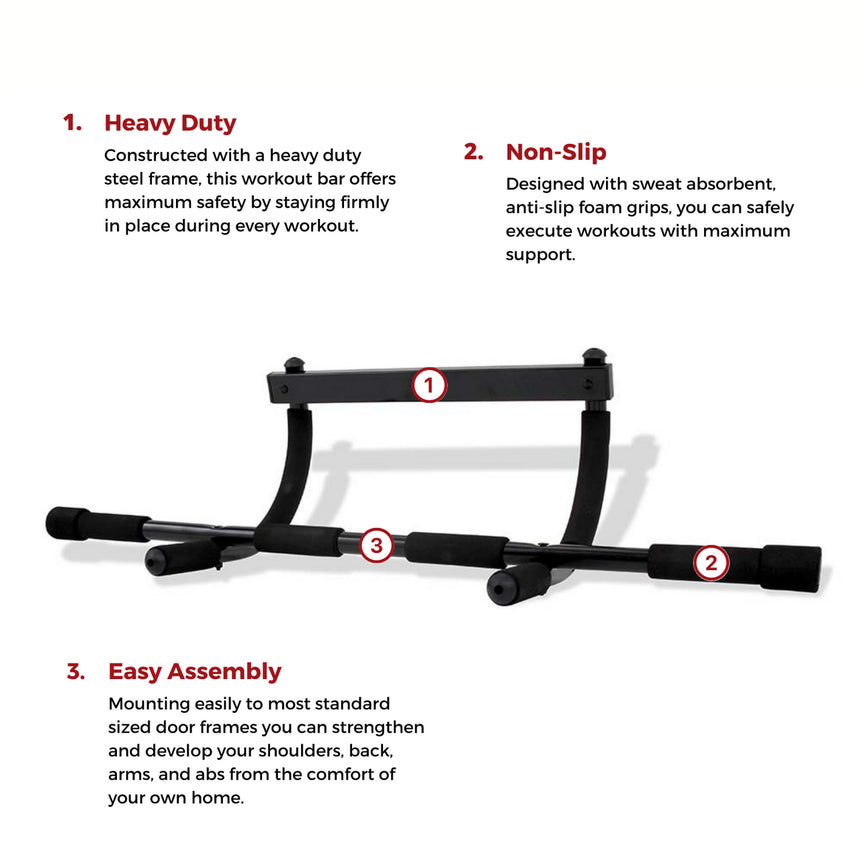 1. Heavy Duty

Constructed with a heavy duty steel frame, this workout bar offers maximum safety by staying firmly in place during every workout.

2. Non-Slip

Designed with sweat absorbent, anti-slip foam grips, you can safely execute workouts with maximum support.

1

3

2

3. Easy Assembly

Mounting easily to most standard sized door frames you can strengthen and develop your shoulders, back, arms, and abs from the comfort of your own home.